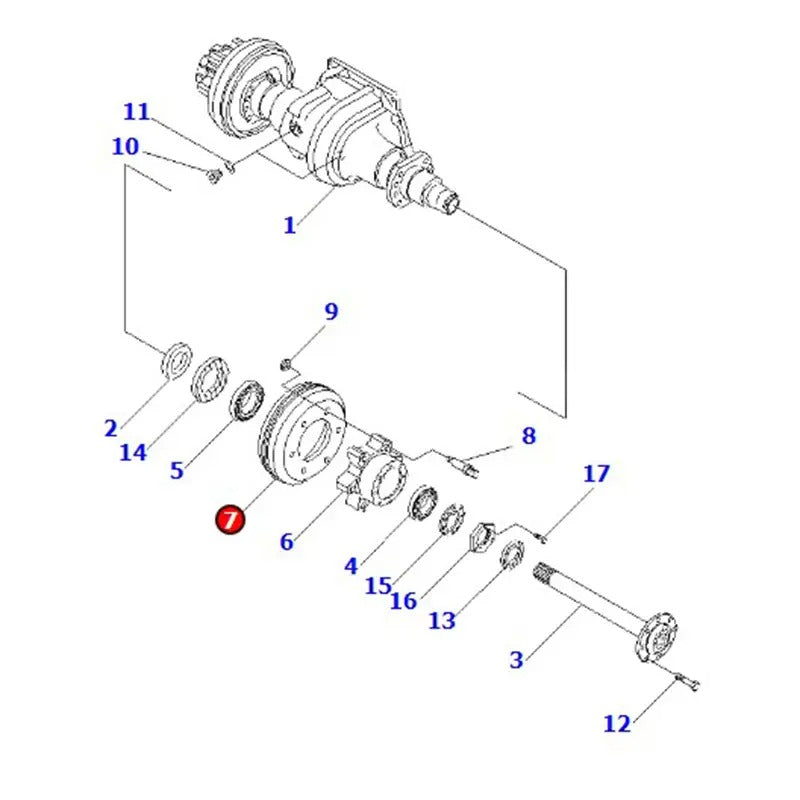 11
10
1
9
2
14
5
8
17
7
6
4
15
16
13
3
12