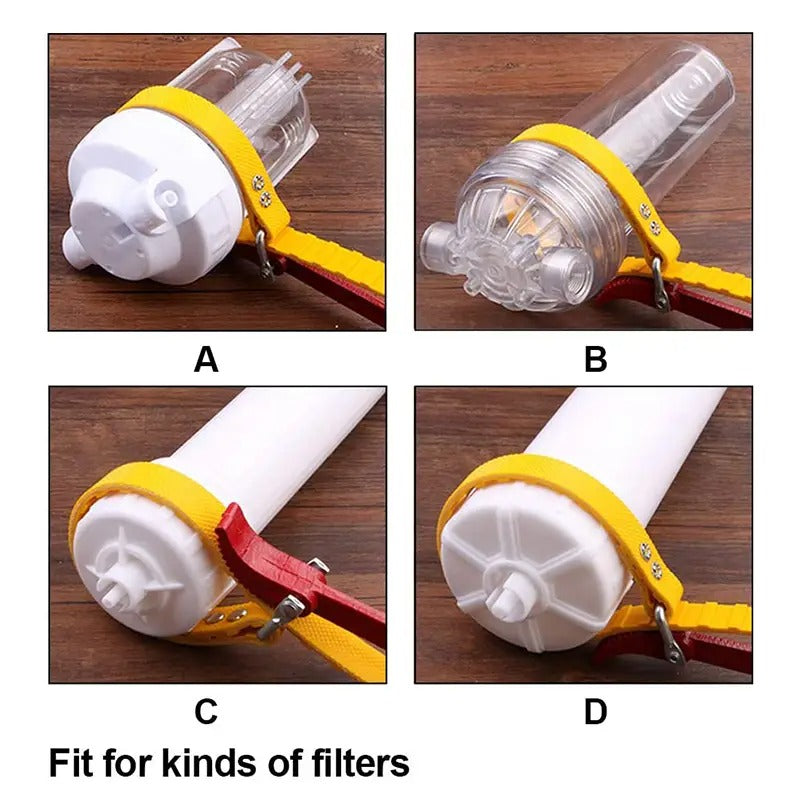 A

B

C

D

Fit for kinds of filters