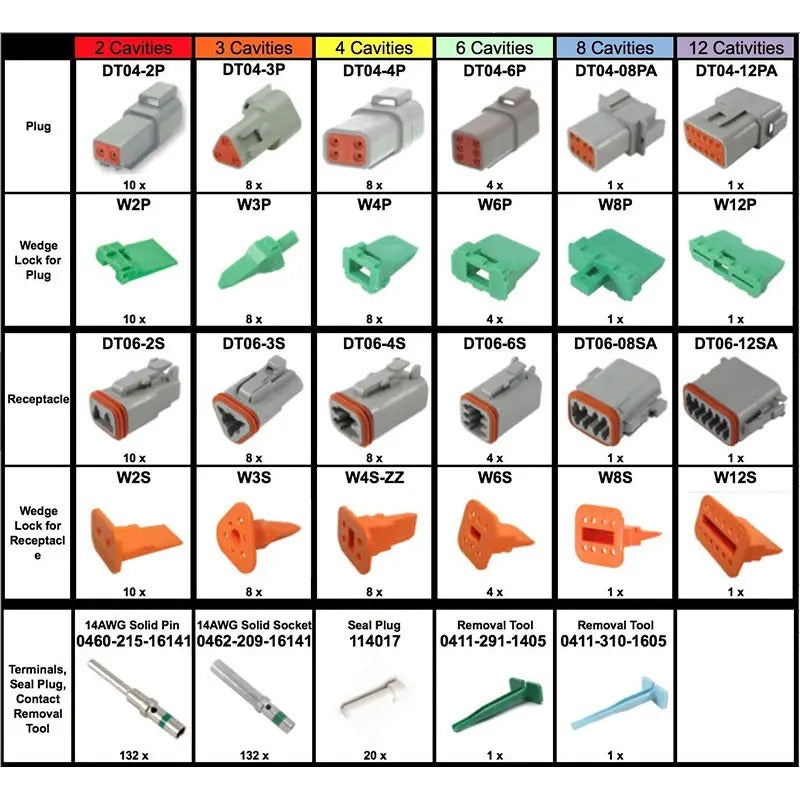 | | 2 Cavities | 3 Cavities | 4 Cavities | 6 Cavities | 8 Cavities | 12 Cativities |
|---|---|---|---|---|---|---|
| Plug | DT04-2P 10 x | DT04-3P 8 x | DT04-4P 8 x | DT04-6P 4 x | DT04-08PA 1 x | DT04-12PA 1 x |
| Wedge Lock for Plug | W2P 10 x | W3P 8 x | W4P 8 x | W6P 4 x | W8P 1 x | W12P 1 x |
| Receptacle | DT06-2S 10 x | DT06-3S 8 x | DT06-4S 8 x | DT06-6S 4 x | DT06-08SA 1 x | DT06-12SA 1 x |
| Wedge Lock for Receptacle | W2S 10 x | W3S 8 x | W4S-ZZ 8 x | W6S 4 x | W8S 1 x | W12S 1 x |
| Terminals, Seal Plug, Contact Removal Tool | 14AWG Solid Pin 0460-215-16141 132 x | 14AWG Solid Socket 0462-209-16141 132 x | Seal Plug 114017 20 x | Removal Tool 0411-291-1405 1 x | Removal Tool 0411-310-1605 1 x | |