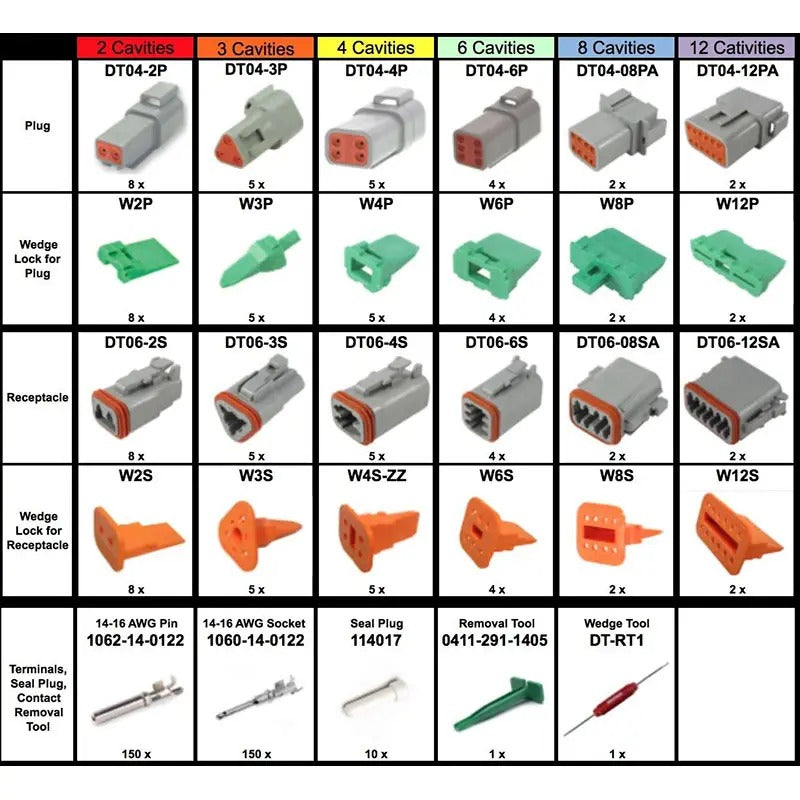 | | 2 Cavities | 3 Cavities | 4 Cavities | 6 Cavities | 8 Cavities | 12 Cativities |
|---|---|---|---|---|---|---|
| Plug | DT04-2P 8 x | DT04-3P 5 x | DT04-4P 5 x | DT04-6P 4 x | DT04-08PA 2 x | DT04-12PA 2 x |
| Wedge Lock for Plug | W2P 8 x | W3P 5 x | W4P 5 x | W6P 4 x | W8P 2 x | W12P 2 x |
| Receptacle | DT06-2S 8 x | DT06-3S 5 x | DT06-4S 5 x | DT06-6S 4 x | DT06-08SA 2 x | DT06-12SA 2 x |
| Wedge Lock for Receptacle | W2S 8 x | W3S 5 x | W4S-ZZ 5 x | W6S 4 x | W8S 2 x | W12S 2 x |
| Terminals, Seal Plug, Contact Removal Tool | 14-16 AWG Pin 1062-14-0122 150 x | 14-16 AWG Socket 1060-14-0122 150 x | Seal Plug 114017 10 x | Removal Tool 0411-291-1405 1 x | Wedge Tool DT-RT1 1 x | |