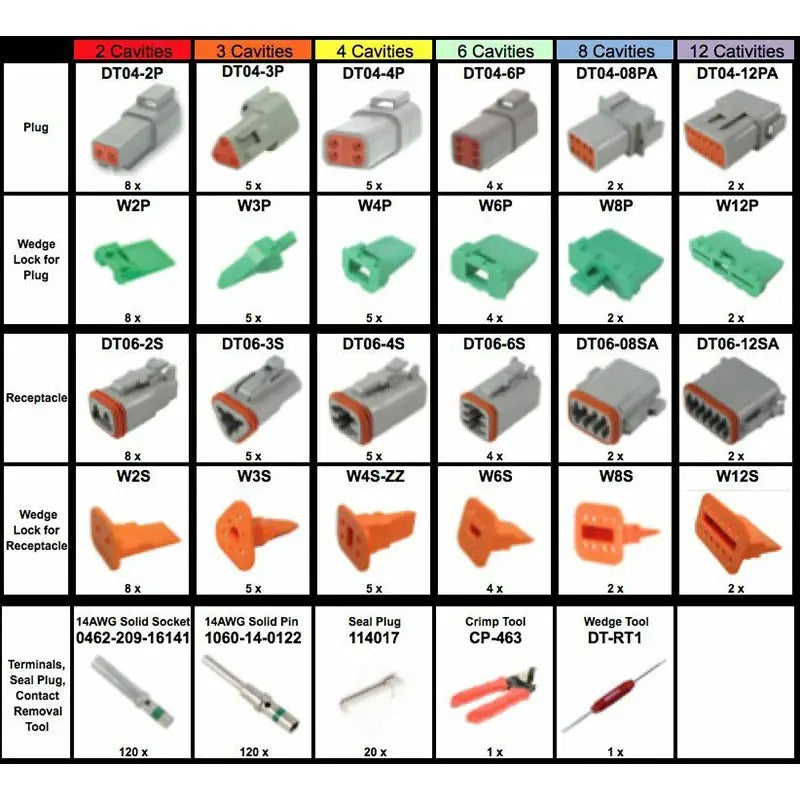 | | 2 Cavities | 3 Cavities | 4 Cavities | 6 Cavities | 8 Cavities | 12 Cativities |
|---|---|---|---|---|---|---|
| Plug | DT04-2P 8 x | DT04-3P 5 x | DT04-4P 5 x | DT04-6P 4 x | DT04-08PA 2 x | DT04-12PA 2 x |
| Wedge Lock for Plug | W2P 8 x | W3P 5 x | W4P 5 x | W6P 4 x | W8P 2 x | W12P 2 x |
| Receptacle | DT06-2S 8 x | DT06-3S 5 x | DT06-4S 5 x | DT06-6S 4 x | DT06-08SA 2 x | DT06-12SA 2 x |
| Wedge Lock for Receptacle | W2S 8 x | W3S 5 x | W4S-ZZ 5 x | W6S 4 x | W8S 2 x | W12S 2 x |
| Terminals, Seal Plug, Contact Removal Tool | 14AWG Solid Socket 0462-209-16141 120 x | 14AWG Solid Pin 1060-14-0122 120 x | Seal Plug 114017 20 x | Crimp Tool CP-463 1 x | Wedge Tool DT-RT1 1 x | |